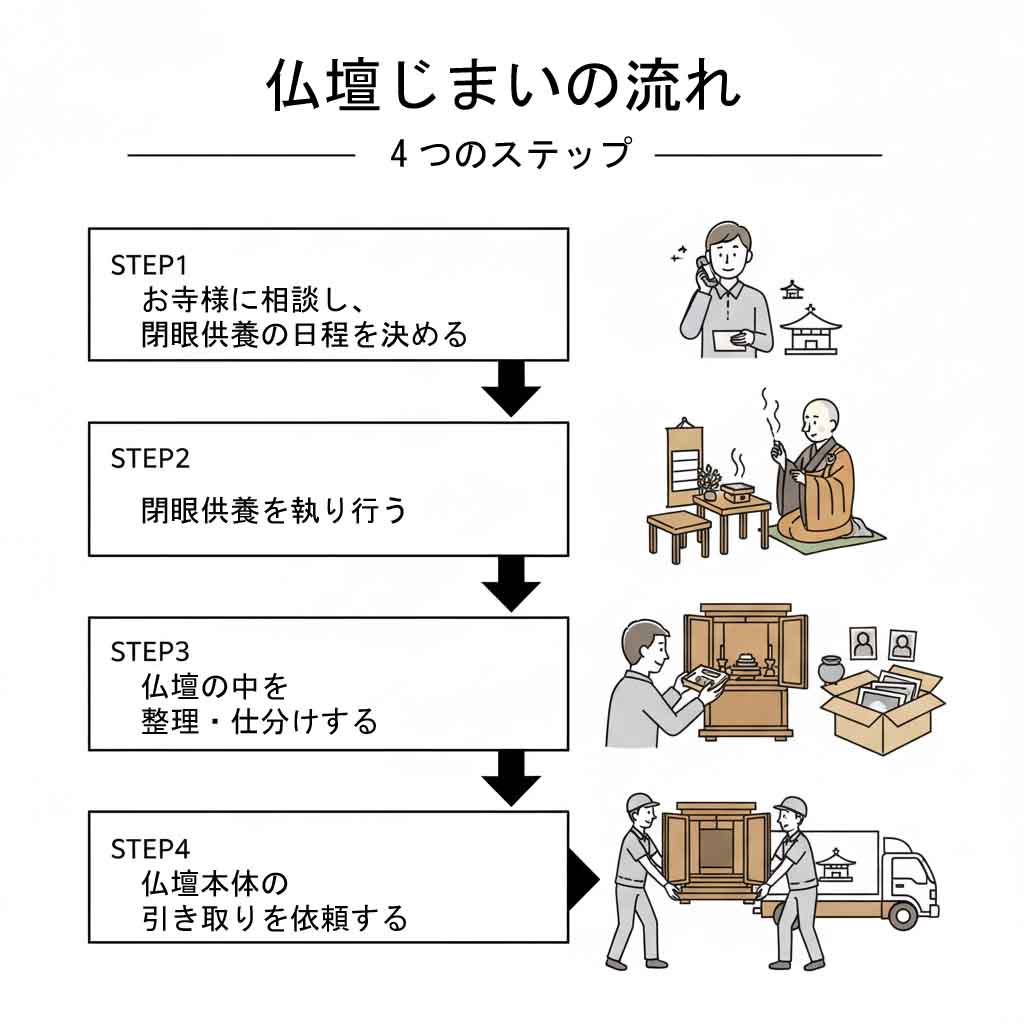 仏壇じまいの流れ

4つのステップ

STEP1
お寺様に相談し、
閉眼供養の日程を決める

STEP2
閉眼供養を執り行う

STEP3
仏壇の中を
整理・仕分けする

STEP4
仏壇本体の
引き取りを依頼する